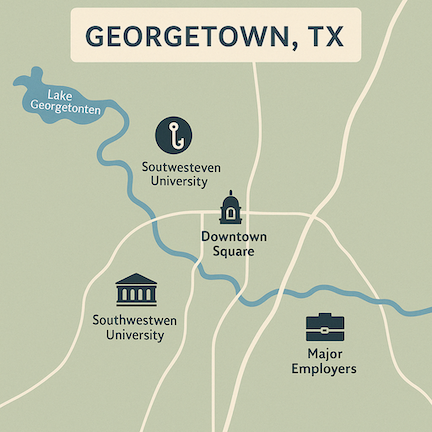 GEORGETOWN, TX

Lake Georgetonten

Soutwesteven University

Downtown Square

Southwestwen University

Major Employers